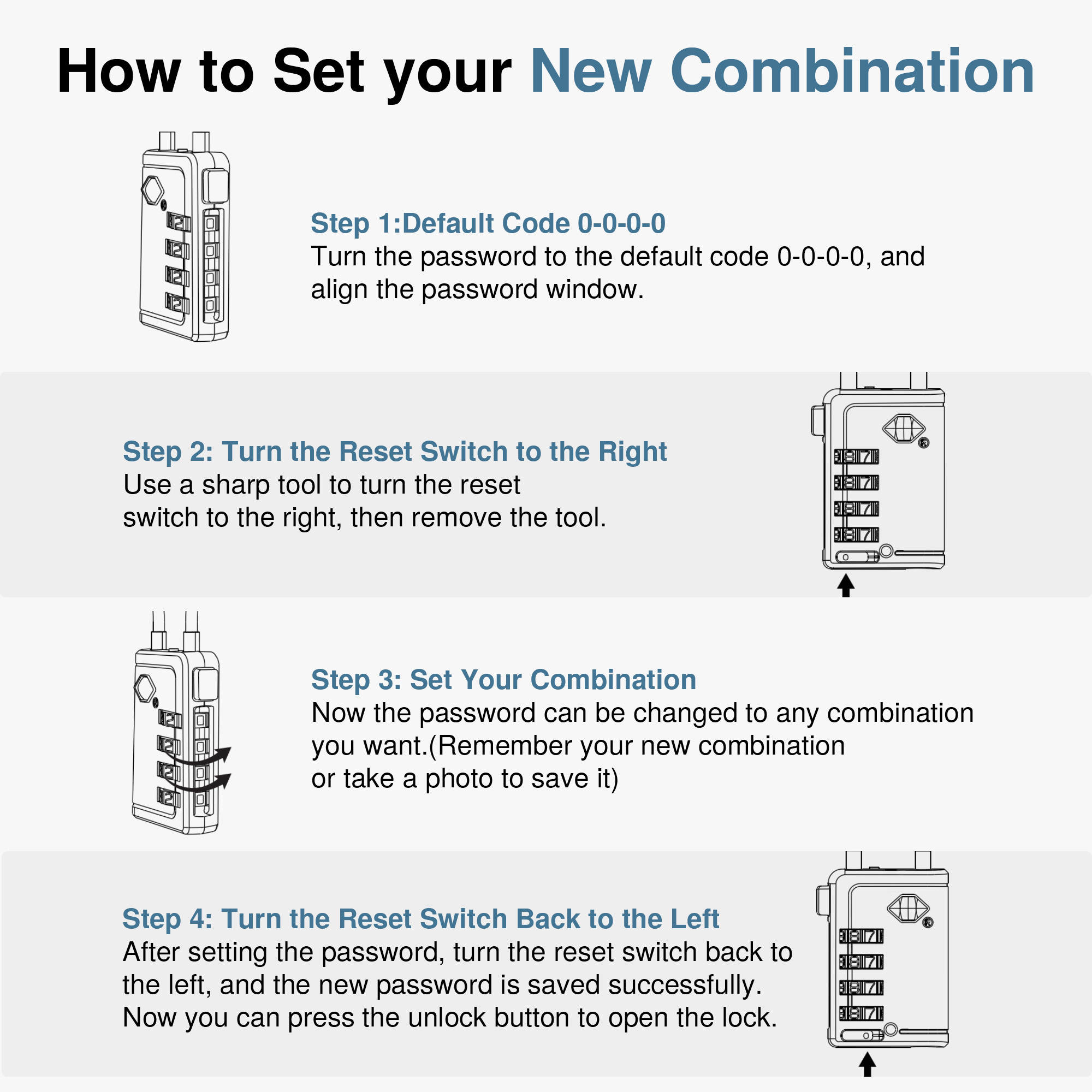 How to Set your New Combination

Step 1:Default Code 0-0-0-0
Turn the password to the default code 0-0-0-0, and align the password window.

Step 2: Turn the Reset Switch to the Right
Use a sharp tool to turn the reset switch to the right, then remove the tool.

Step 3: Set Your Combination
Now the password can be changed to any combination you want.(Remember your new combination or take a photo to save it)

Step 4: Turn the Reset Switch Back to the Left
After setting the password, turn the reset switch back to the left, and the new password is saved successfully. Now you can press the unlock button to open the lock.